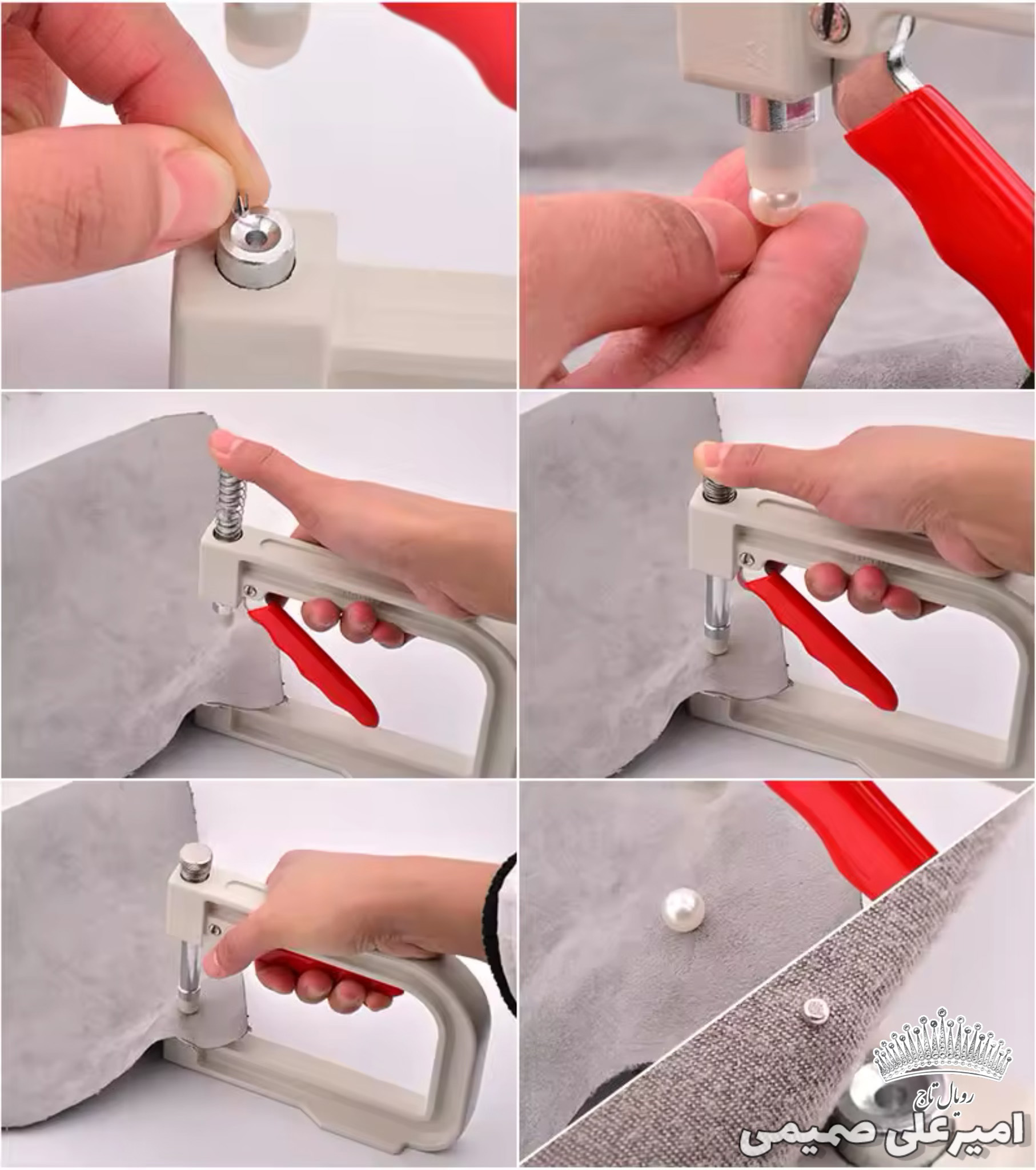 رویال تاج
امیرعلی صمیمی